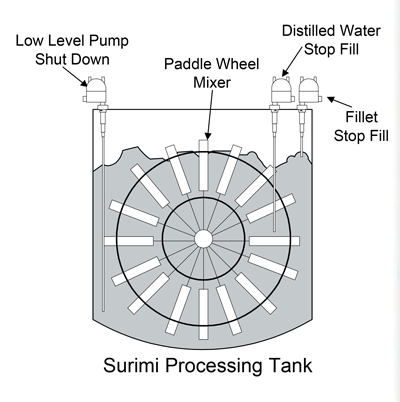 Low Level Pump Shut Down

Paddle Wheel Mixer

Distilled Water Stop Fill

Fillet Stop Fill

Surimi Processing Tank