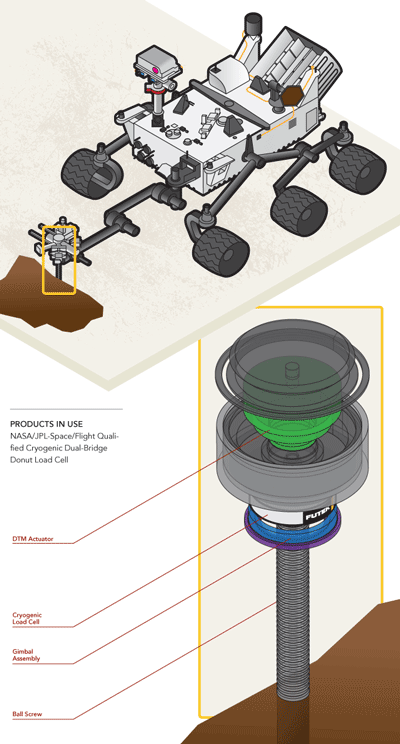 PRODUCTS IN USE
NASA/JPL-Space/Flight Qualified Cryogenic Dual-Bridge Donut Load Cell

DTM Actuator

Cryogenic Load Cell

Gimbal Assembly

Ball Screw

FUTEK